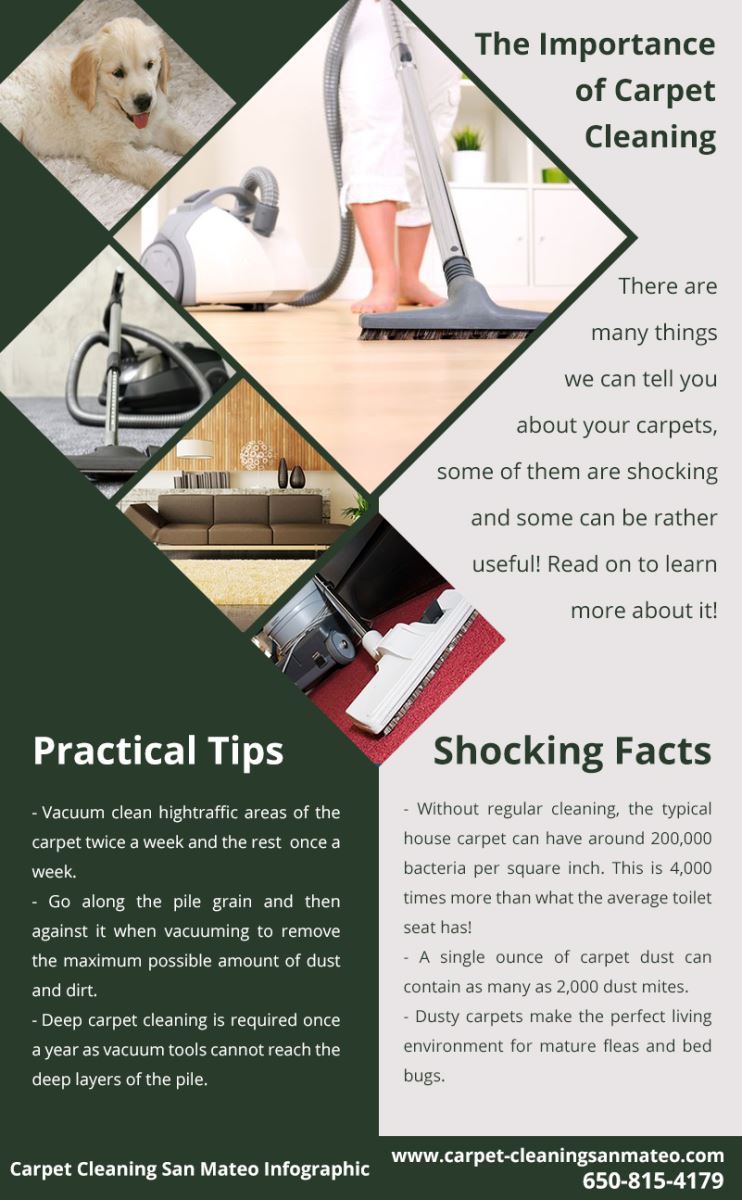 The Importance of Carpet Cleaning

There are many things we can tell you about your carpets, some of them are shocking and some can be rather useful! Read on to learn more about it!

Practical Tips

- Vacuum clean hightraffic areas of the carpet twice a week and the rest once a week.
- Go along the pile grain and then against it when vacuuming to remove the maximum possible amount of dust and dirt.
- Deep carpet cleaning is required once a year as vacuum tools cannot reach the deep layers of the pile.

Shocking Facts

- Without regular cleaning, the typical house carpet can have around 200,000 bacteria per square inch. This is 4,000 times more than what the average toilet seat has!
- A single ounce of carpet dust can contain as many as 2,000 dust mites.
- Dusty carpets make the perfect living environment for mature fleas and bed bugs.

Carpet Cleaning San Mateo Infographic

www.carpet-cleaningsanmateo.com
650-815-4179